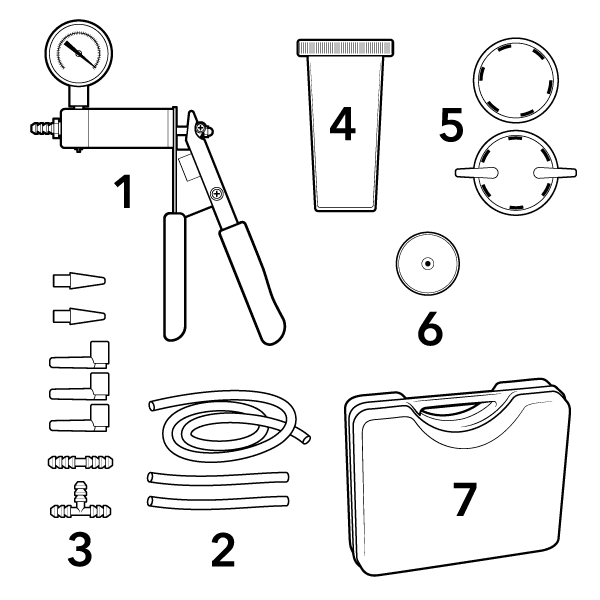 1
4
5
6
3
2
7